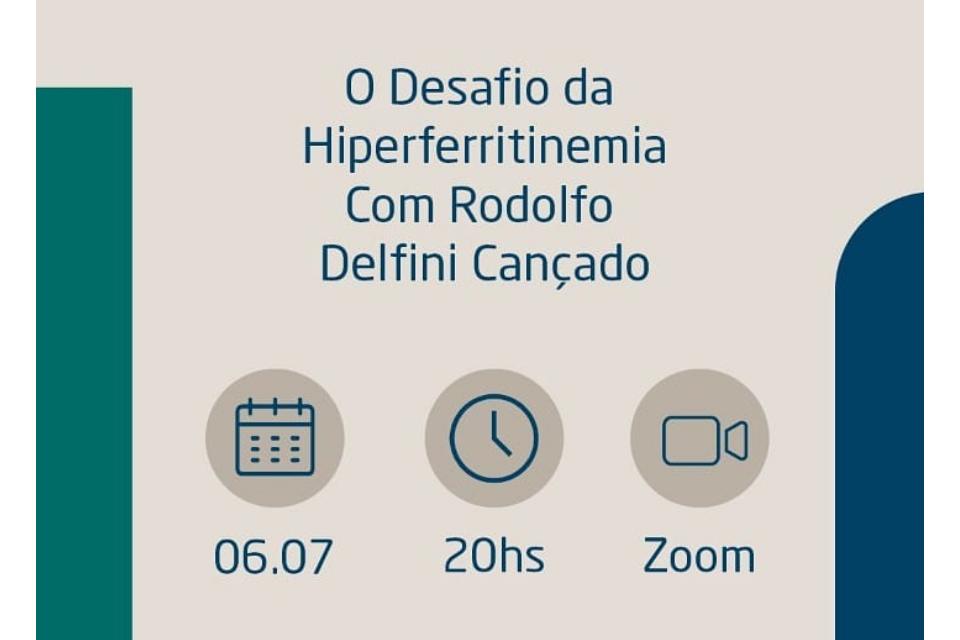 O Desafio da Hiperferritinemia Com Rodolfo Delfini Cançado

06.07

20hs

Zoom