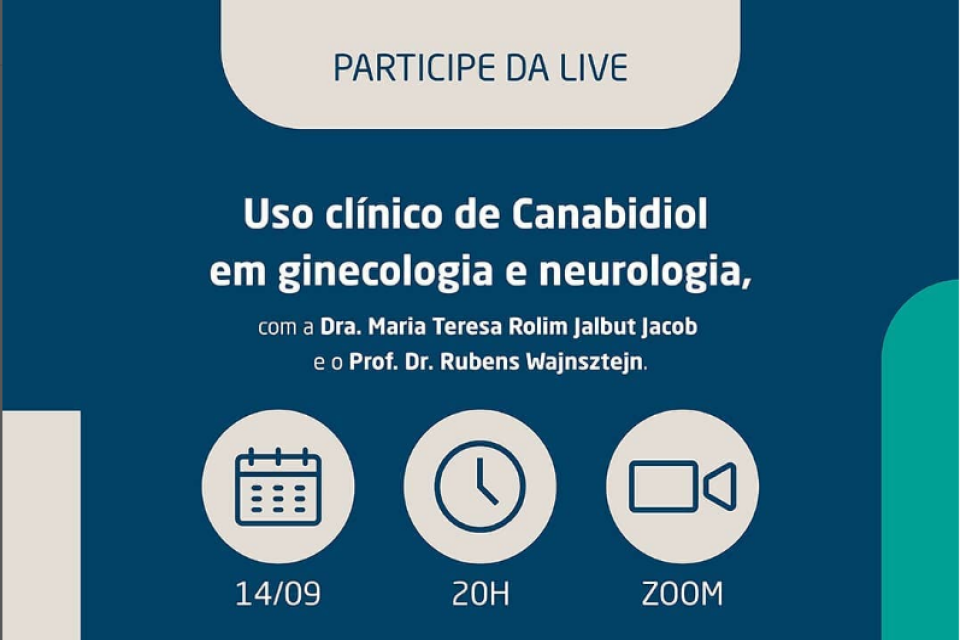 PARTICIPE DA LIVE

Uso clínico de Canabidiol em ginecologia e neurologia,

com a Dra. Maria Teresa Rolim Jalbut Jacob e o Prof. Dr. Rubens Wajnsztejn.

14/09

20H

ZOOM